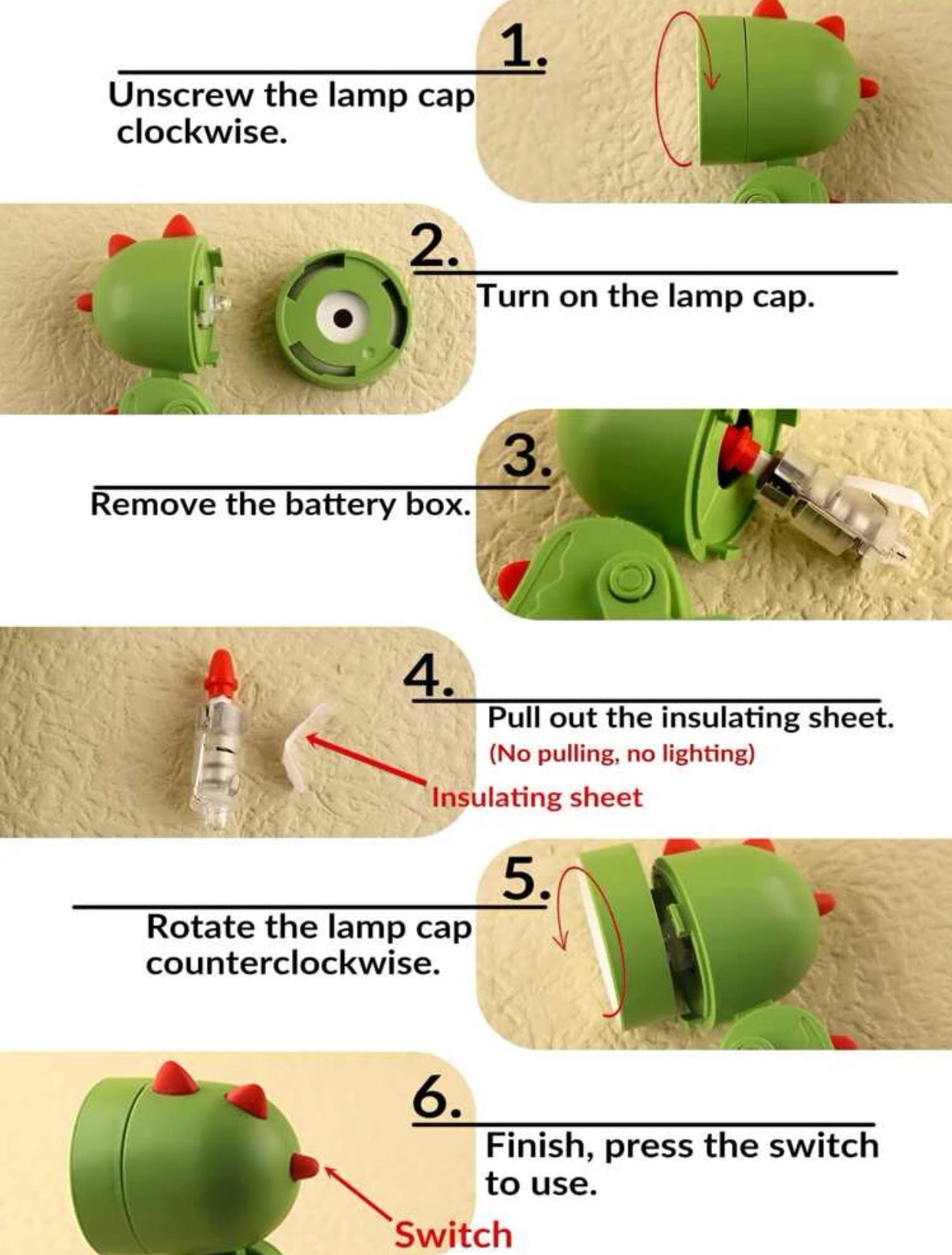 1.
Unscrew the lamp cap clockwise.

2.
Turn on the lamp cap.

3.
Remove the battery box.

4.
Pull out the insulating sheet.
(No pulling, no lighting)
Insulating sheet

5.
Rotate the lamp cap counterclockwise.

6.
Finish, press the switch to use.
Switch